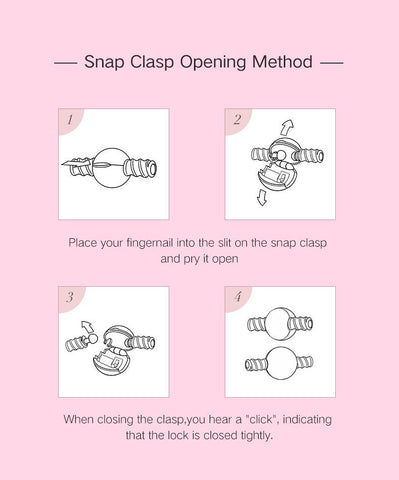 — Snap Clasp Opening Method —

1

2

Place your fingernail into the slit on the snap clasp and pry it open

3

4

When closing the clasp,you hear a "click", indicating that the lock is closed tightly.